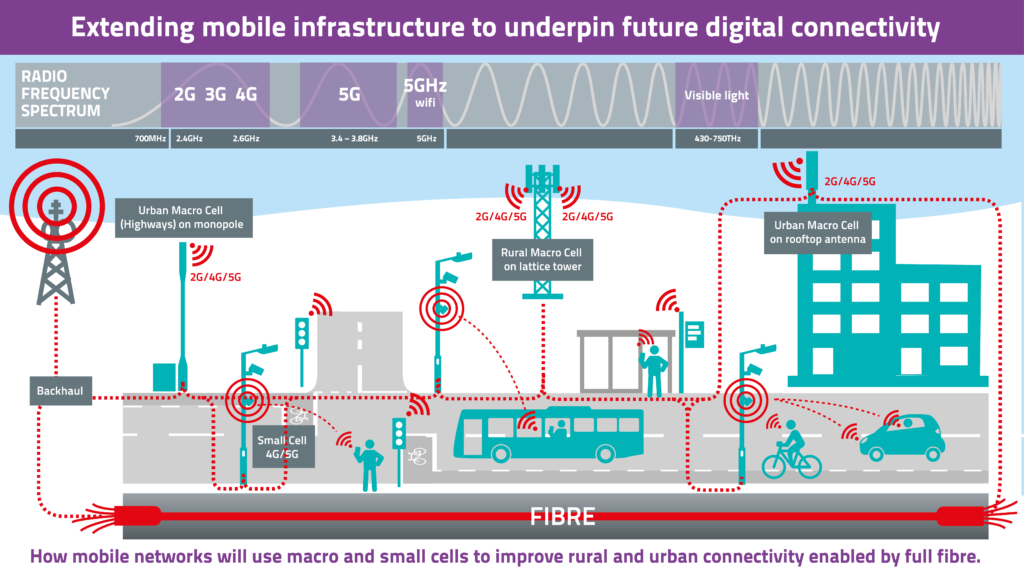 Extending mobile infrastructure to underpin future digital connectivity

RADIO FREQUENCY SPECTRUM

2G 3G 4G

5G

5GHz wifi

Visible light

700MHz 2.4GHz 2.6GHz 3.4 – 3.8GHz 5GHz 430-750THz

Urban Macro Cell (Highways) on monopole

2G/4G/5G

2G/4G/5G 2G/4G/5G

Rural Macro Cell on lattice tower

2G/4G/5G

Urban Macro Cell on rooftop antenna

Backhaul

Small Cell 4G/5G

FIBRE

How mobile networks will use macro and small cells to improve rural and urban connectivity enabled by full fibre.