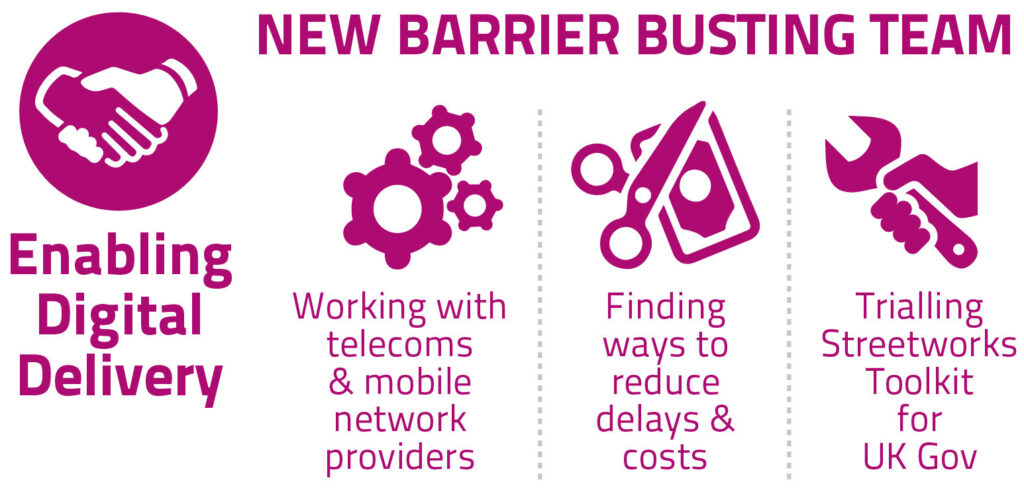 NEW BARRIER BUSTING TEAM

Enabling Digital Delivery

Working with telecoms & mobile network providers

Finding ways to reduce delays & costs

Trialling Streetworks Toolkit for UK Gov